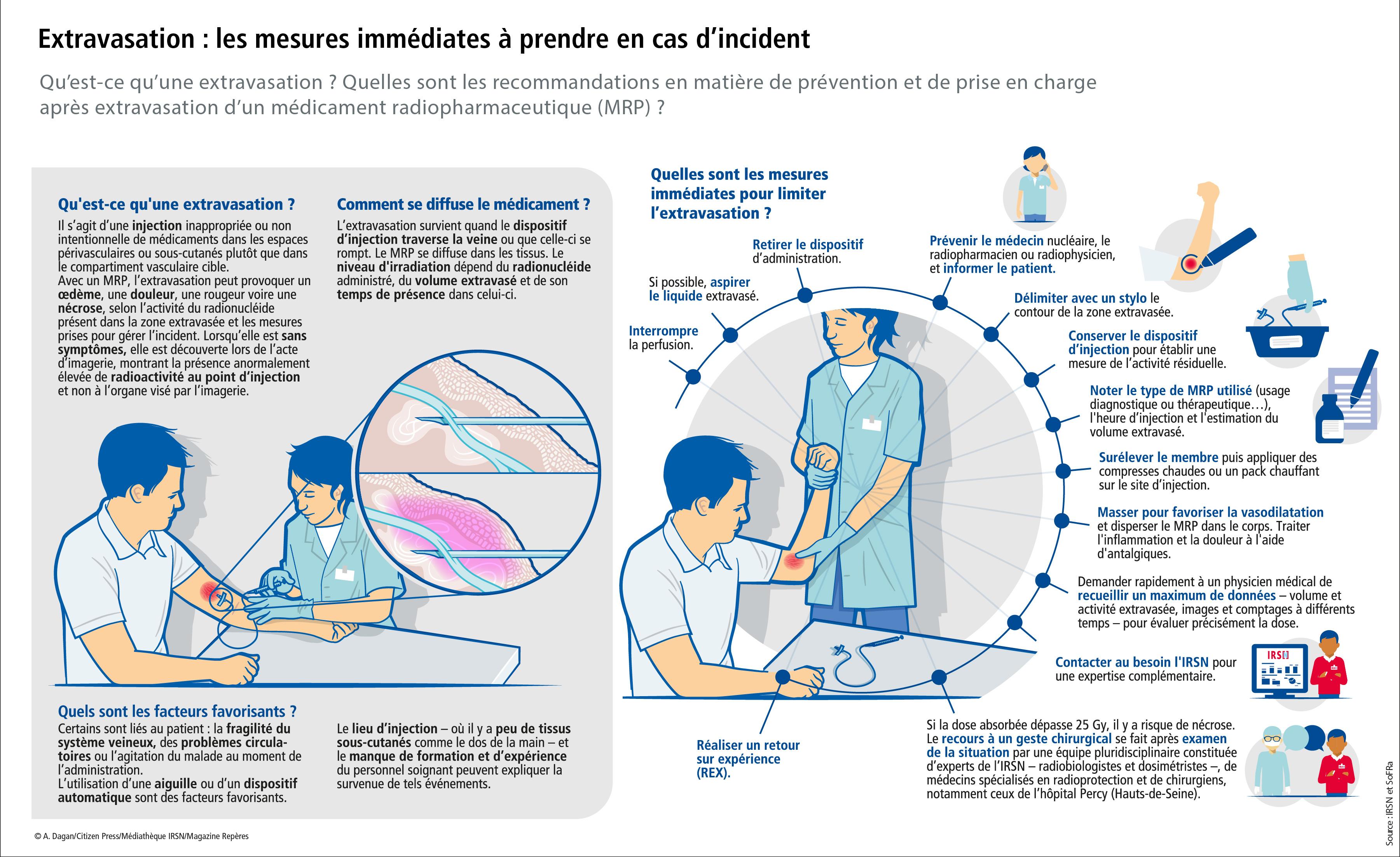 Extravasation : les mesures immédiates à prendre en cas d'incident

Qu'est-ce qu'une extravasation ? Quelles sont les recommandations en matière de prévention et de prise en charge après extravasation d'un médicament radiopharmaceutique (MRP) ?

Qu'est-ce qu'une extravasation ?

Il s'agit d'une injection inappropriée ou non intentionnelle de médicaments dans les espaces périvasculaires ou sous-cutanés plutôt que dans le compartiment vasculaire cible.
Avec un MRP, l'extravasation peut provoquer un œdème, une douleur, une rougeur voire une nécrose, selon l'activité du radionucléide présent dans la zone extravasée et les mesures prises pour gérer l'incident. Lorsqu'elle est sans symptômes, elle est découverte lors de l'acte d'imagerie, montrant la présence anormalement élevée de radioactivité au point d'injection et non à l'organe visé par l'imagerie.

Comment se diffuse le médicament ?

L'extravasation survient quand le dispositif d'injection traverse la veine ou que celle-ci se rompt. Le MRP se diffuse dans les tissus. Le niveau d'irradiation dépend du radionucléide administré, du volume extravasé et de son temps de présence dans celui-ci.

Quels sont les facteurs favorisants ?

Certains sont liés au patient : la fragilité du système veineux, des problèmes circulatoires ou l'agitation du malade au moment de l'administration.
L'utilisation d'une aiguille ou d'un dispositif automatique sont des facteurs favorisants.

Le lieu d'injection – où il y a peu de tissus sous-cutanés comme le dos de la main – et le manque de formation et d'expérience du personnel soignant peuvent expliquer la survenue de tels événements.

Quelles sont les mesures immédiates pour limiter l'extravasation ?

Interrompre la perfusion.

Si possible, aspirer le liquide extravasé.

Retirer le dispositif d'administration.

Prévenir le médecin nucléaire, le radiopharmacien ou radiophysicien, et informer le patient.

Délimiter avec un stylo le contour de la zone extravasée.

Conserver le dispositif d'injection pour établir une mesure de l'activité résiduelle.

Noter le type de MRP utilisé (usage diagnostique ou thérapeutique…), l'heure d'injection et l'estimation du volume extravasé.

Surélever le membre puis appliquer des compresses chaudes ou un pack chauffant sur le site d'injection.

Masser pour favoriser la vasodilatation et disperser le MRP dans le corps. Traiter l'inflammation et la douleur à l'aide d'antalgiques.

Demander rapidement à un physicien médical de recueillir un maximum de données – volume et activité extravasée, images et comptages à différents temps – pour évaluer précisément la dose.

Contacter au besoin l'IRSN pour une expertise complémentaire.

IRSN

Si la dose absorbée dépasse 25 Gy, il y a risque de nécrose. Le recours à un geste chirurgical se fait après examen de la situation par une équipe pluridisciplinaire constituée d'experts de l'IRSN – radiobiologistes et dosimétristes –, de médecins spécialisés en radioprotection et de chirurgiens, notamment ceux de l'hôpital Percy (Hauts-de-Seine).

Réaliser un retour sur expérience (REX).

© A. Dagan/Citizen Press/Médiathèque IRSN/Magazine Repères

Source : IRSN et SoFRa