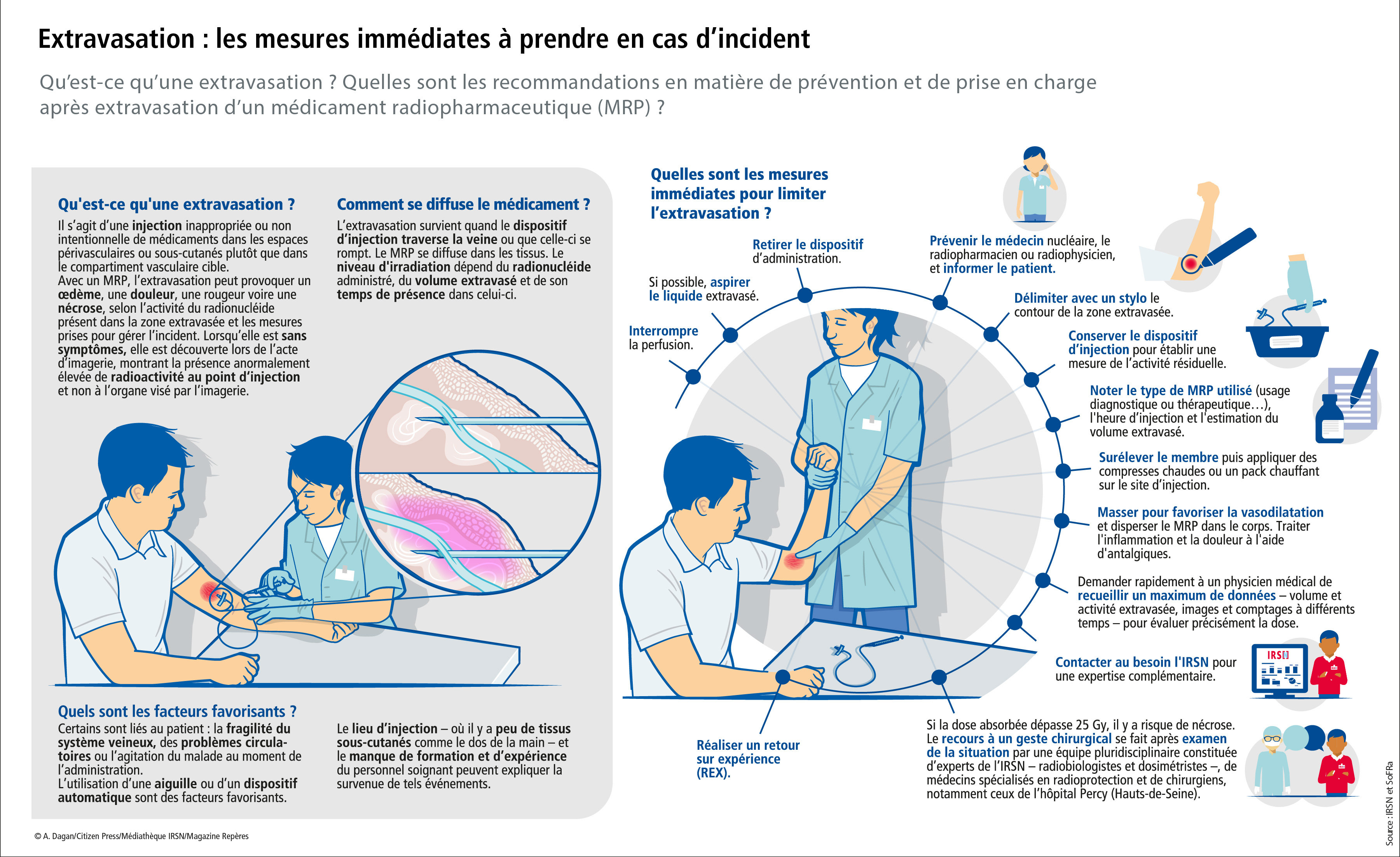 Extravasation : les mesures immédiates à prendre en cas d'incident

Qu'est-ce qu'une extravasation ? Quelles sont les recommandations en matière de prévention et de prise en charge après extravasation d'un médicament radiopharmaceutique (MRP) ?

Qu'est-ce qu'une extravasation ?
Il s'agit d'une injection inappropriée ou non intentionnelle de médicaments dans les espaces périvasculaires ou sous-cutanés plutôt que dans le compartiment vasculaire cible.
Avec un MRP, l'extravasation peut provoquer un œdème, une douleur, une rougeur voire une nécrose, selon l'activité du radionucléide présent dans la zone extravasée et les mesures prises pour gérer l'incident. Lorsqu'elle est sans symptômes, elle est découverte lors de l'acte d'imagerie, montrant la présence anormalement élevée de radioactivité au point d'injection et non à l'organe visé par l'imagerie.

Comment se diffuse le médicament ?
L'extravasation survient quand le dispositif d'injection traverse la veine ou que celle-ci se rompt. Le MRP se diffuse dans les tissus. Le niveau d'irradiation dépend du radionucléide administré, du volume extravasé et de son temps de présence dans celui-ci.

Quels sont les facteurs favorisants ?
Certains sont liés au patient : la fragilité du système veineux, des problèmes circulatoires ou l'agitation du malade au moment de l'administration.
L'utilisation d'une aiguille ou d'un dispositif automatique sont des facteurs favorisants.

Le lieu d'injection – où il y a peu de tissus sous-cutanés comme le dos de la main – et le manque de formation et d'expérience du personnel soignant peuvent expliquer la survenue de tels événements.

Quelles sont les mesures immédiates pour limiter l'extravasation ?

Interrompre la perfusion.

Si possible, aspirer le liquide extravasé.

Retirer le dispositif d'administration.

Prévenir le médecin nucléaire, le radiopharmacien ou radiophysicien, et informer le patient.

Délimiter avec un stylo le contour de la zone extravasée.

Conserver le dispositif d'injection pour établir une mesure de l'activité résiduelle.

Noter le type de MRP utilisé (usage diagnostique ou thérapeutique…), l'heure d'injection et l'estimation du volume extravasé.

Surélever le membre puis appliquer des compresses chaudes ou un pack chauffant sur le site d'injection.

Masser pour favoriser la vasodilatation et disperser le MRP dans le corps. Traiter l'inflammation et la douleur à l'aide d'antalgiques.

Demander rapidement à un physicien médical de recueillir un maximum de données – volume et activité extravasée, images et comptages à différents temps – pour évaluer précisément la dose.

Contacter au besoin l'IRSN pour une expertise complémentaire.

IRSN

Si la dose absorbée dépasse 25 Gy, il y a risque de nécrose. Le recours à un geste chirurgical se fait après examen de la situation par une équipe pluridisciplinaire constituée d'experts de l'IRSN – radiobiologistes et dosimétristes –, de médecins spécialisés en radioprotection et de chirurgiens, notamment ceux de l'hôpital Percy (Hauts-de-Seine).

Réaliser un retour sur expérience (REX).

© A. Dagan/Citizen Press/Médiathèque IRSN/Magazine Repères

Source : IRSN et SoFRa